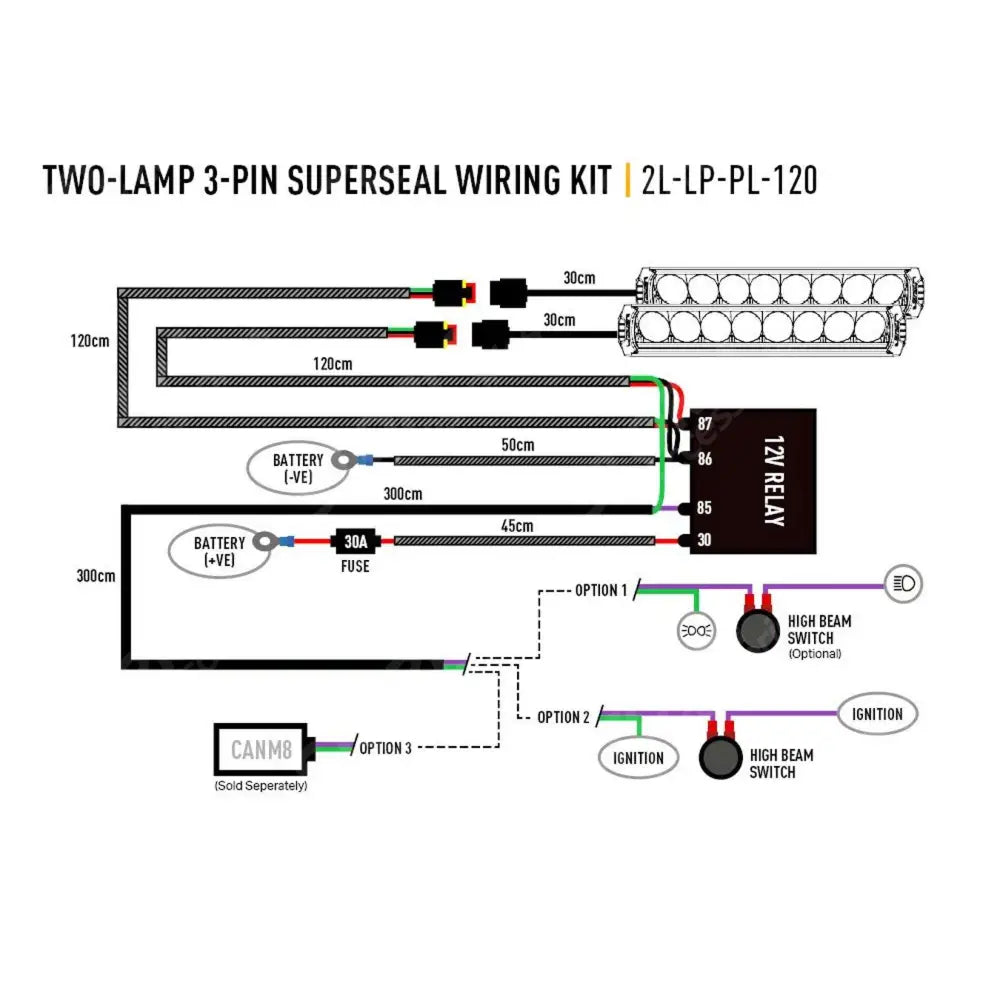 TWO-LAMP 3-PIN SUPERSEAL WIRING KIT | 2L-LP-PL-120

30cm

30cm

120cm

120cm

87

86

85

30

12V RELAY

BATTERY (-VE)

50cm

300cm

BATTERY (+VE)

30A

FUSE

45cm

300cm

OPTION 1

HIGH BEAM SWITCH (Optional)

OPTION 2

IGNITION

IGNITION

HIGH BEAM SWITCH

CANM8

(Sold Seperately)

OPTION 3