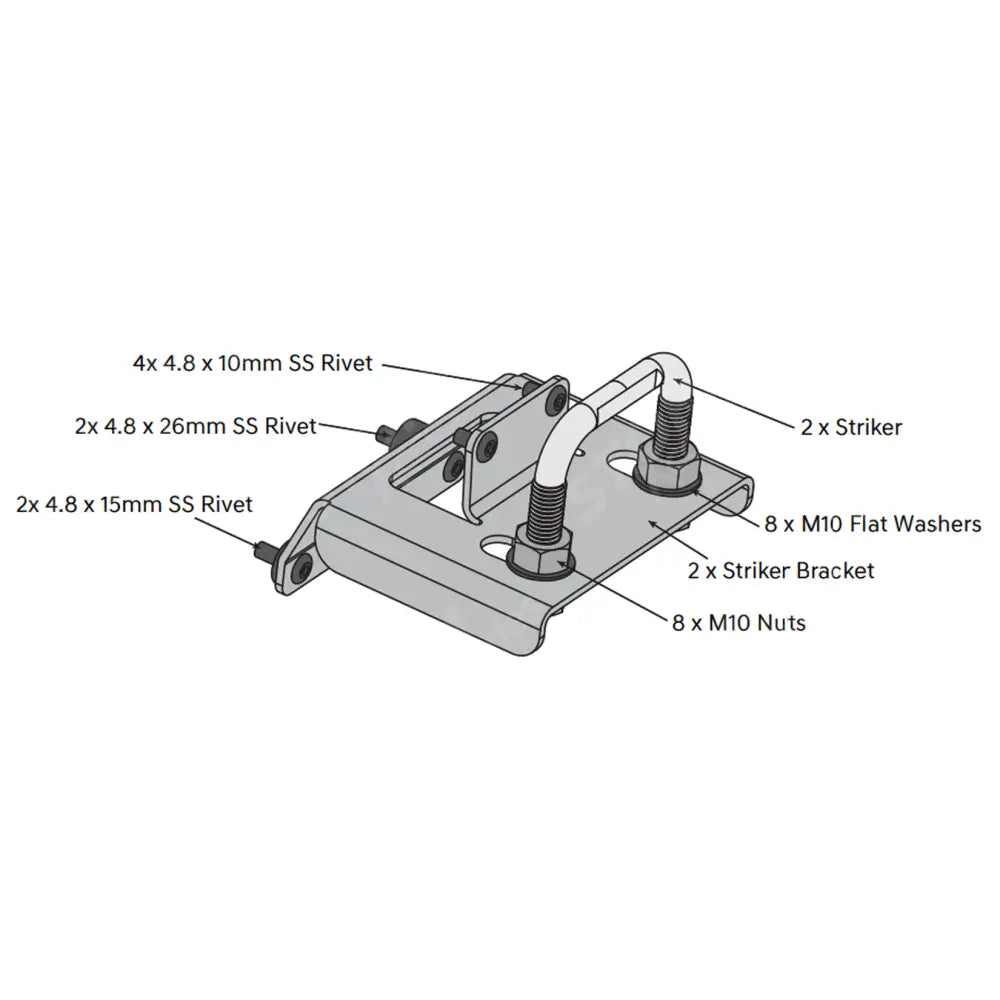 4x 4.8 x 10mm SS Rivet

2x 4.8 x 26mm SS Rivet

2x 4.8 x 15mm SS Rivet

2 x Striker

8 x M10 Flat Washers

2 x Striker Bracket

8 x M10 Nuts