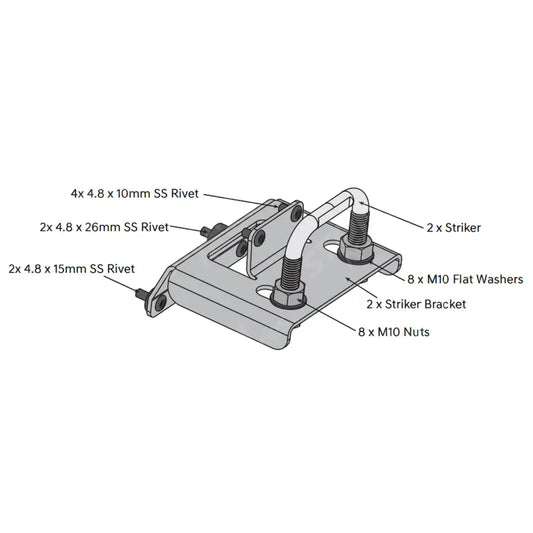 4x 4.8 x 10mm SS Rivet

2x 4.8 x 26mm SS Rivet

2x 4.8 x 15mm SS Rivet

2 x Striker

8 x M10 Flat Washers

2 x Striker Bracket

8 x M10 Nuts