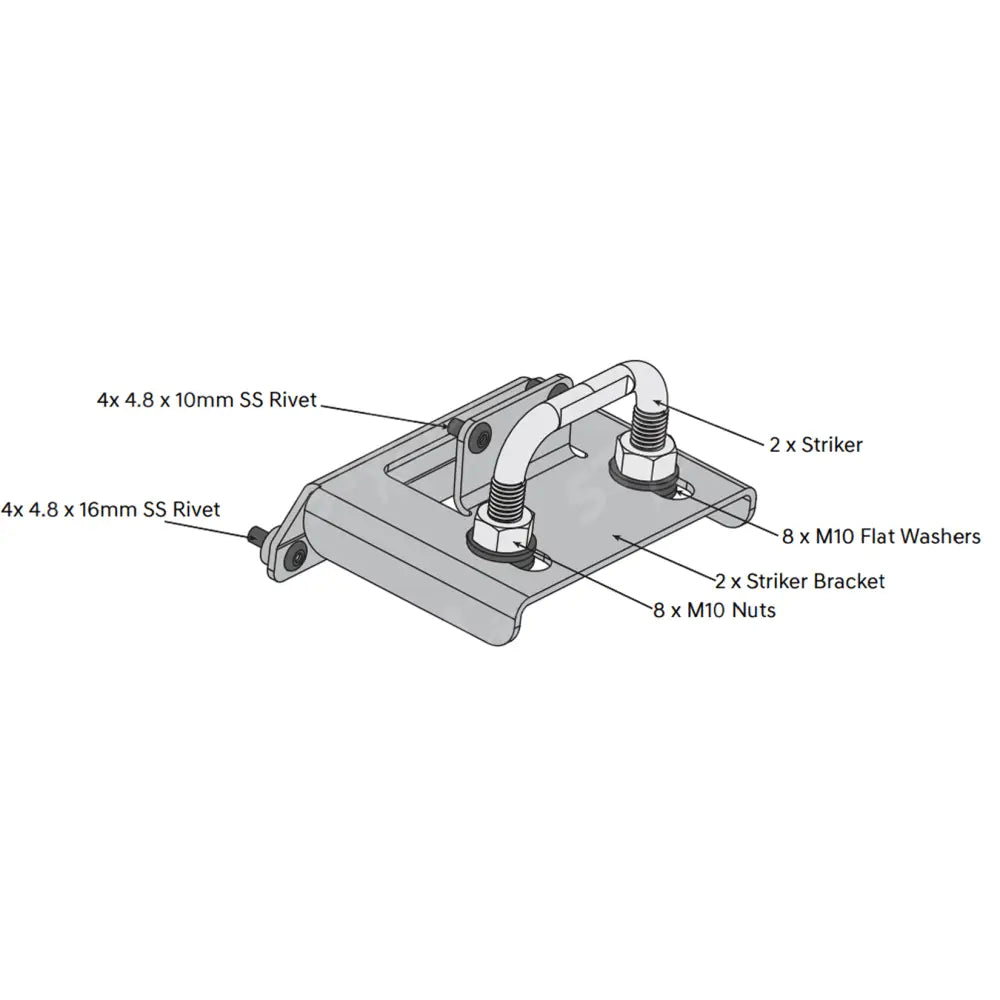 4x 4.8 x 10mm SS Rivet

4x 4.8 x 16mm SS Rivet

2 x Striker

8 x M10 Flat Washers

2 x Striker Bracket

8 x M10 Nuts